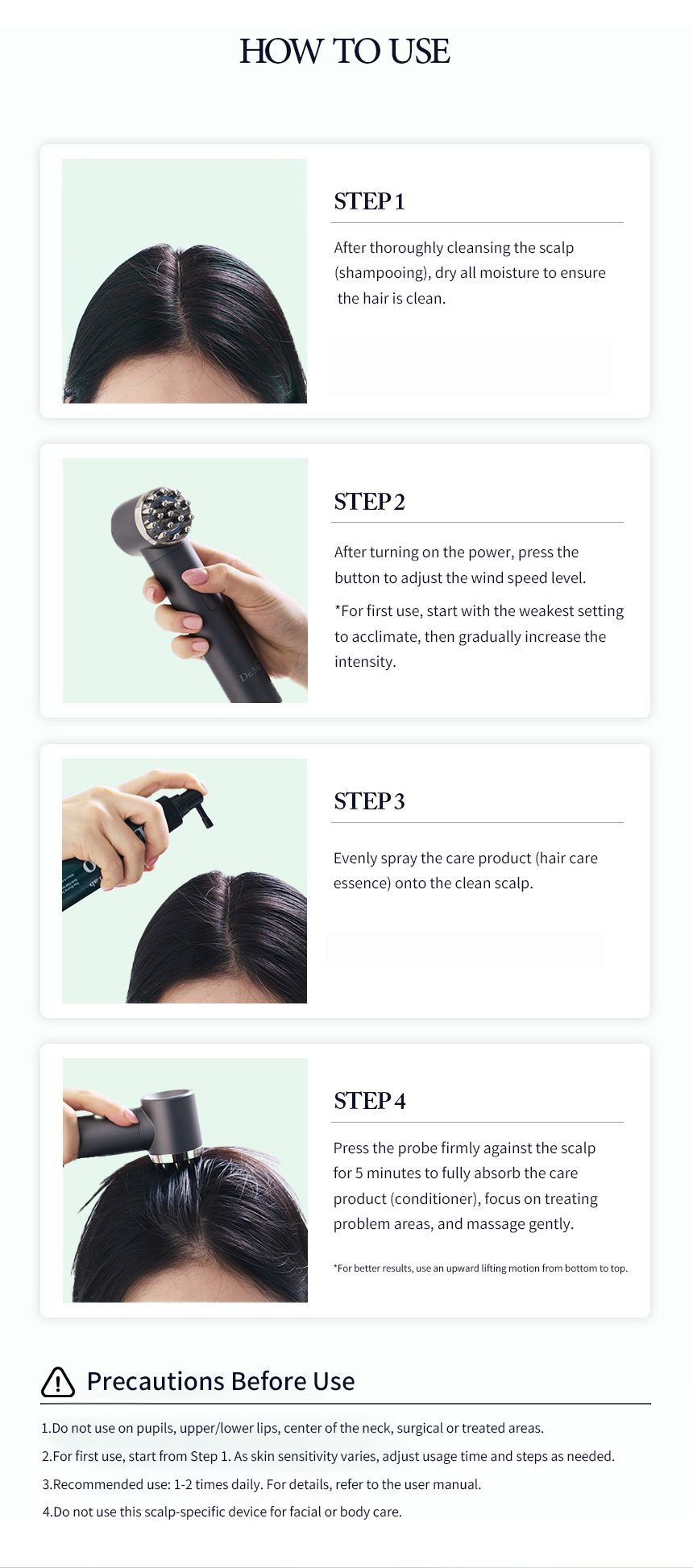 HOW TO USE

STEP 1

After thoroughly cleansing the scalp (shampooing), dry all moisture to ensure the hair is clean.

STEP 2

After turning on the power, press the button to adjust the wind speed level.

*For first use, start with the weakest setting to acclimate, then gradually increase the intensity.

STEP 3

Evenly spray the care product (hair care essence) onto the clean scalp.

STEP 4

Press the probe firmly against the scalp for 5 minutes to fully absorb the care product (conditioner), focus on treating problem areas, and massage gently.

*For better results, use an upward lifting motion from bottom to top.

Precautions Before Use

1.Do not use on pupils, upper/lower lips, center of the neck, surgical or treated areas.

2.For first use, start from Step 1. As skin sensitivity varies, adjust usage time and steps as needed.

3.Recommended use: 1-2 times daily. For details, refer to the user manual.

4.Do not use this scalp-specific device for facial or body care.