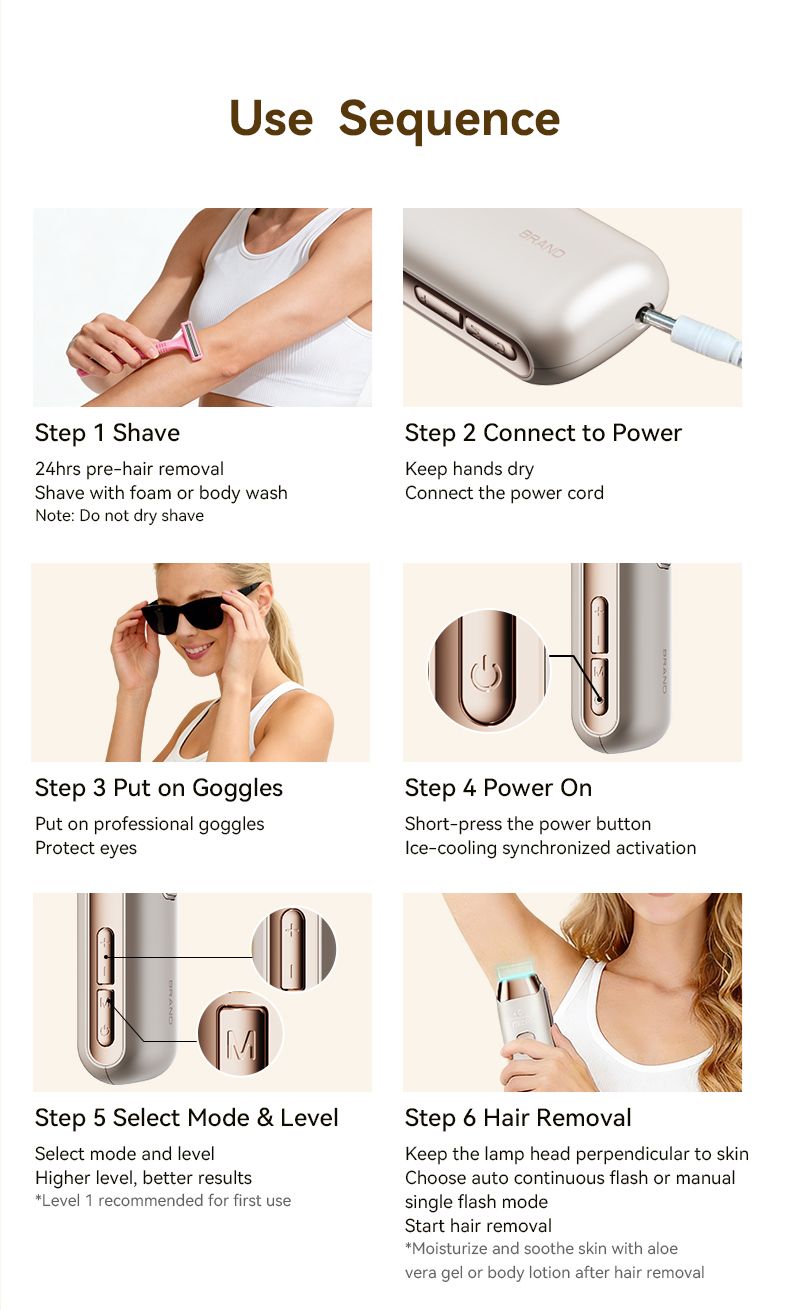 Use Sequence

BRAND

Step 1 Shave

24hrs pre-hair removal
Shave with foam or body wash
Note: Do not dry shave

Step 2 Connect to Power

Keep hands dry
Connect the power cord

BRAND

Step 3 Put on Goggles

Put on professional goggles
Protect eyes

Step 4 Power On

Short-press the power button
Ice-cooling synchronized activation

BRAND

M

Step 5 Select Mode & Level

Select mode and level
Higher level, better results
*Level 1 recommended for first use

Step 6 Hair Removal

Keep the lamp head perpendicular to skin
Choose auto continuous flash or manual single flash mode
Start hair removal
*Moisturize and soothe skin with aloe vera gel or body lotion after hair removal